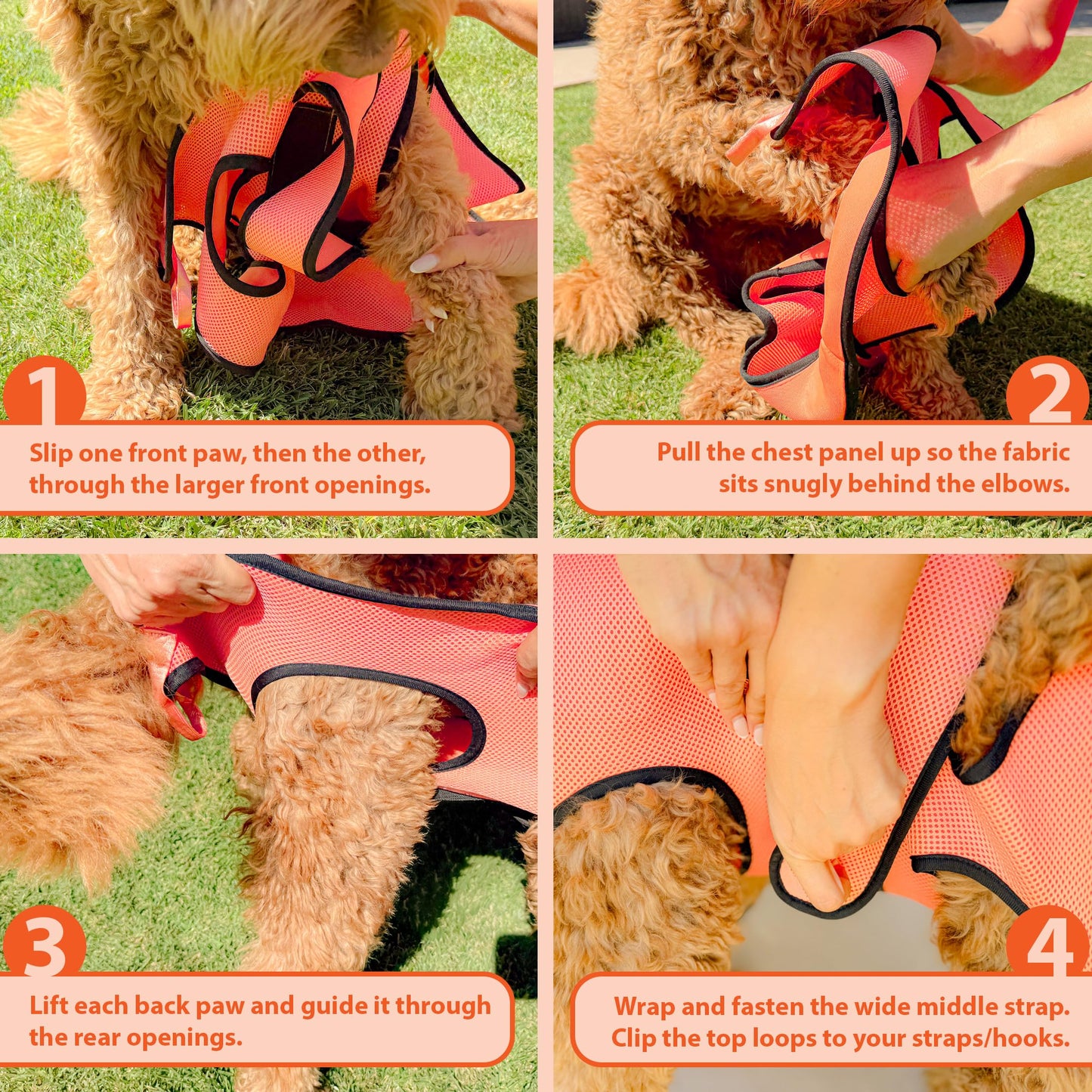 1

Slip one front paw, then the other, through the larger front openings.

2

Pull the chest panel up so the fabric sits snugly behind the elbows.

3

Lift each back paw and guide it through the rear openings.

4

Wrap and fasten the wide middle strap. Clip the top loops to your straps/hooks.